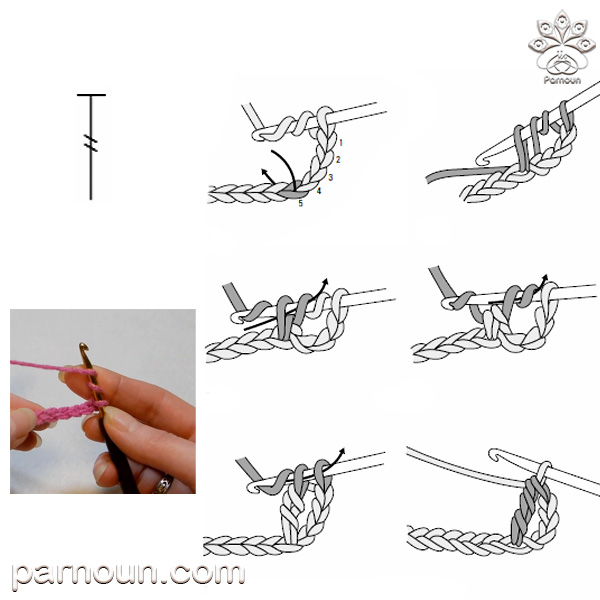 Parnoun

1
2
3
4
5

parnoun.com